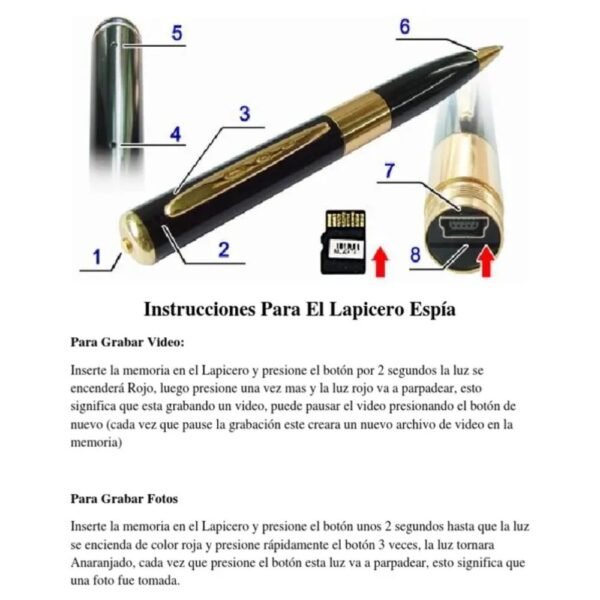 5

6

3

4

7

1

2

8

Instrucciones Para El Lapicero Espía

Para Grabar Video:

Inserte la memoria en el Lapicero y presione el botón por 2 segundos la luz se encenderá Rojo, luego presione una vez mas y la luz rojo va a parpadear, esto significa que esta grabando un video, puede pausar el video presionando el botón de nuevo (cada vez que pause la grabación este creara un nuevo archivo de video en la memoria)

Para Grabar Fotos

Inserte la memoria en el Lapicero y presione el botón unos 2 segundos hasta que la luz se encienda de color roja y presione rápidamente el botón 3 veces, la luz tornara Anaranjado, cada vez que presione el botón esta luz va a parpadear, esto significa que una foto fue tomada.