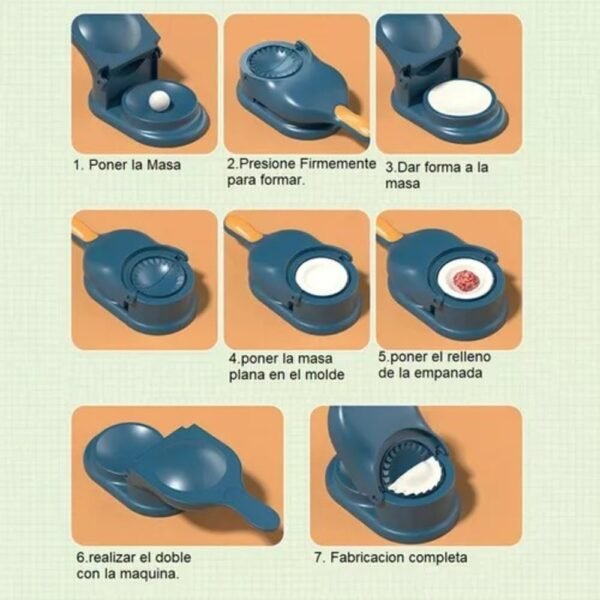 1. Poner la Masa

2.Presione Firmemente para formar.

3.Dar forma a la masa

4.poner la masa plana en el molde

5.poner el relleno de la empanada

6.realizar el doble con la maquina.

7. Fabricacion completa