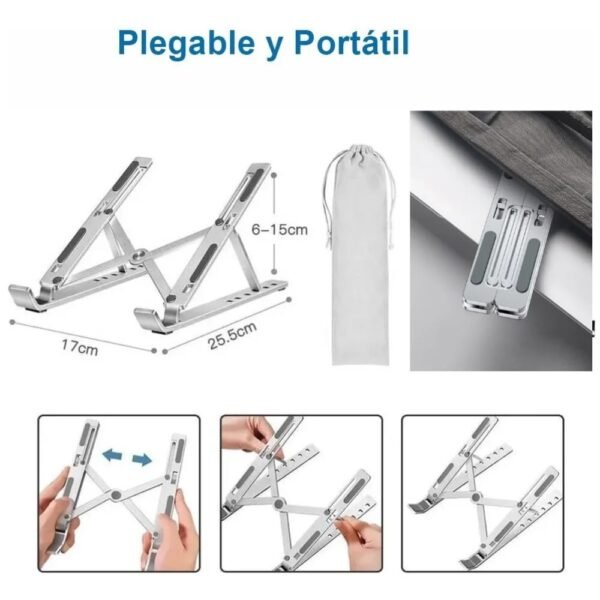 Plegable y Portátil

6–15cm

17cm

25.5cm