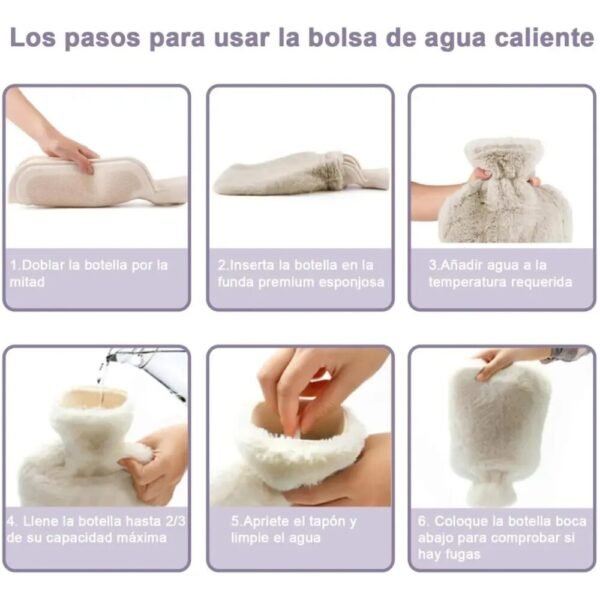 Los pasos para usar la bolsa de agua caliente

1.Doblar la botella por la mitad

2.Inserta la botella en la funda premium esponjosa

3.Añadir agua a la temperatura requerida

4. Llene la botella hasta 2/3 de su capacidad máxima

5.Apriete el tapón y limpie el agua

6. Coloque la botella boca abajo para comprobar si hay fugas