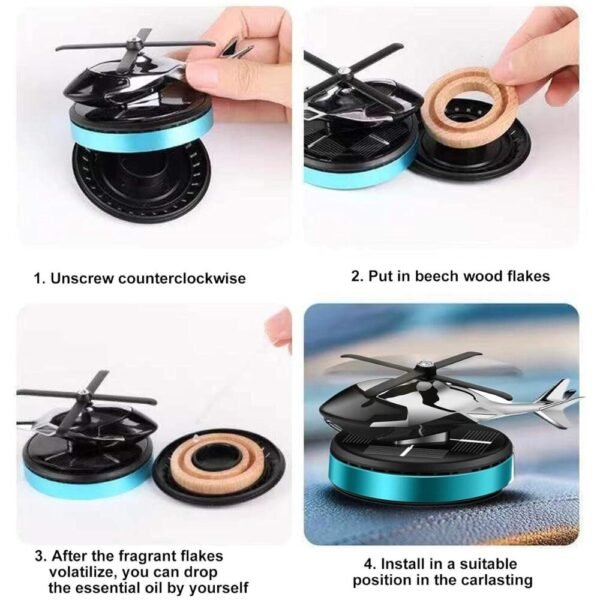 1. Unscrew counterclockwise

2. Put in beech wood flakes

3. After the fragrant flakes volatilize, you can drop the essential oil by yourself

4. Install in a suitable position in the carlasting