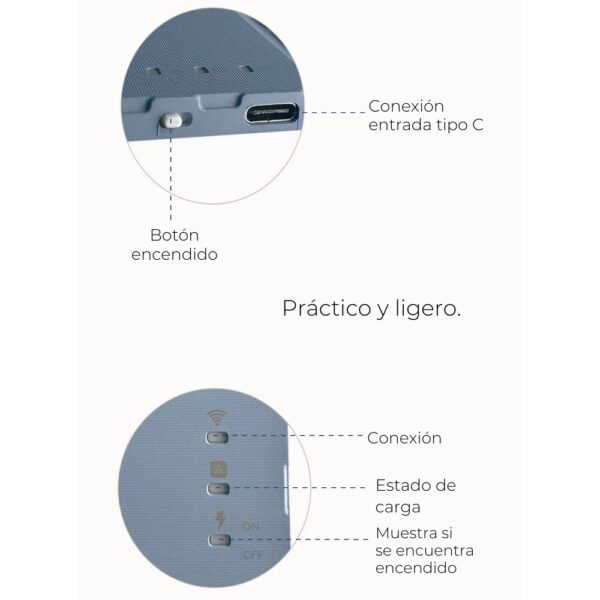 Conexión entrada tipo C

Botón encendido

Práctico y ligero.

Conexión

A

Estado de carga

ON

OFF

Muestra si se encuentra encendido