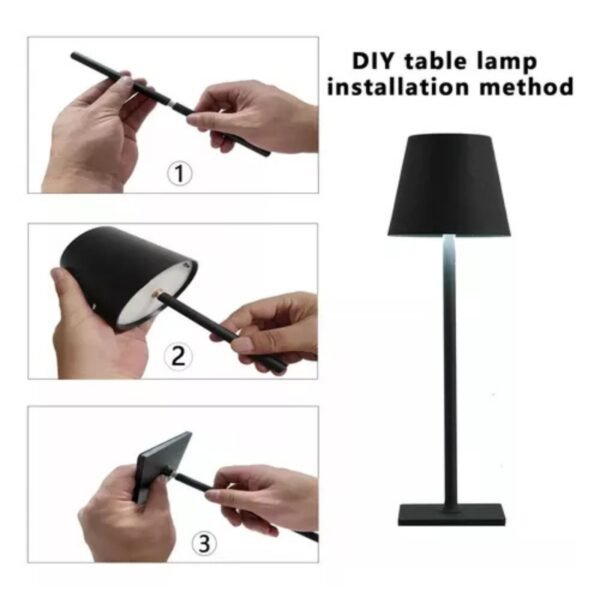 DIY table lamp installation method

①

②

③