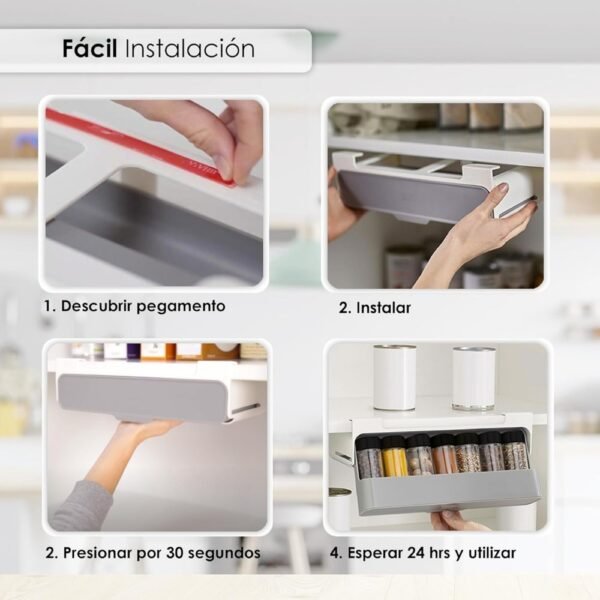 Fácil Instalación

1. Descubrir pegamento

2. Instalar

2. Presionar por 30 segundos

4. Esperar 24 hrs y utilizar