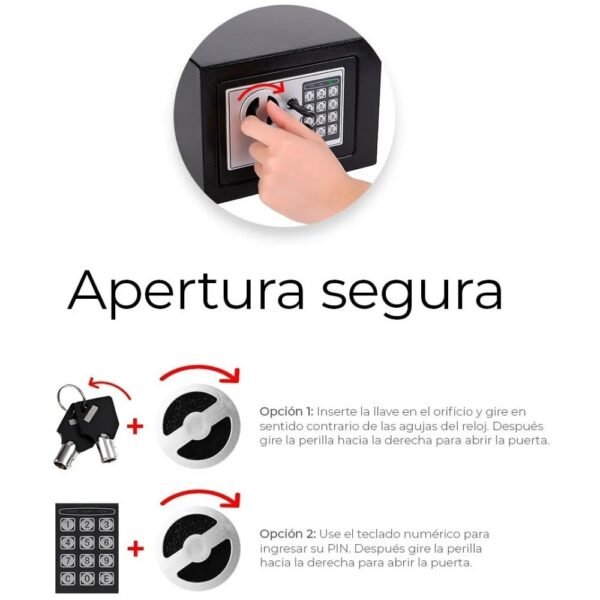 Apertura segura

Opción 1: Inserte la llave en el orificio y gire en sentido contrario de las agujas del reloj. Después gire la perilla hacia la derecha para abrir la puerta.

1 2 3
4 5 6
7 8 9
C 0 E

Opción 2: Use el teclado numérico para ingresar su PIN. Después gire la perilla hacia la derecha para abrir la puerta.