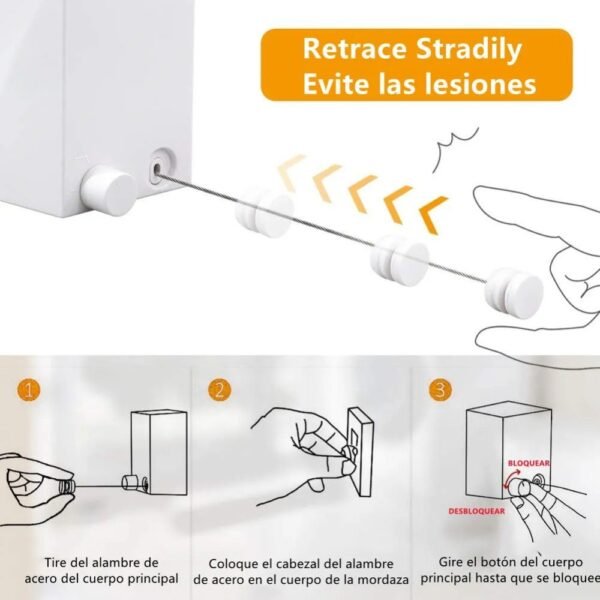 Retrace Stradily
Evite las lesiones

1

Tire del alambre de acero del cuerpo principal

2

Coloque el cabezal del alambre de acero en el cuerpo de la mordaza

3

BLOQUEAR

DESBLOQUEAR

Gire el botón del cuerpo principal hasta que se bloquee