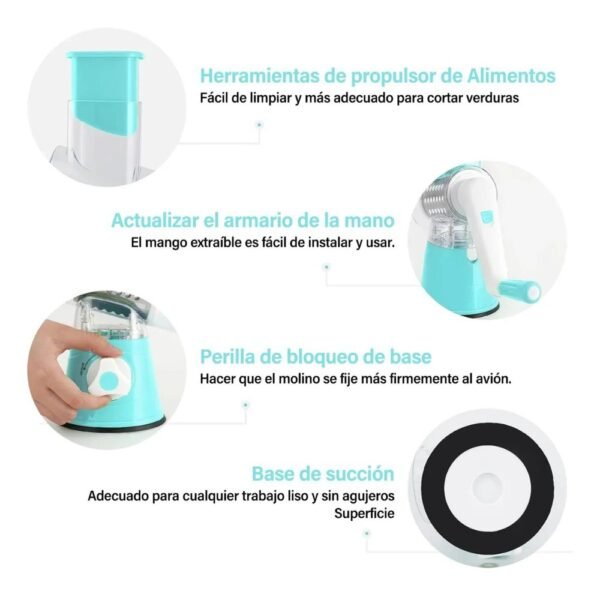 Herramientas de propulsor de Alimentos
Fácil de limpiar y más adecuado para cortar verduras

Actualizar el armario de la mano
El mango extraíble es fácil de instalar y usar.

Perilla de bloqueo de base
Hacer que el molino se fije más firmemente al avión.

Base de succión
Adecuado para cualquier trabajo liso y sin agujeros Superficie