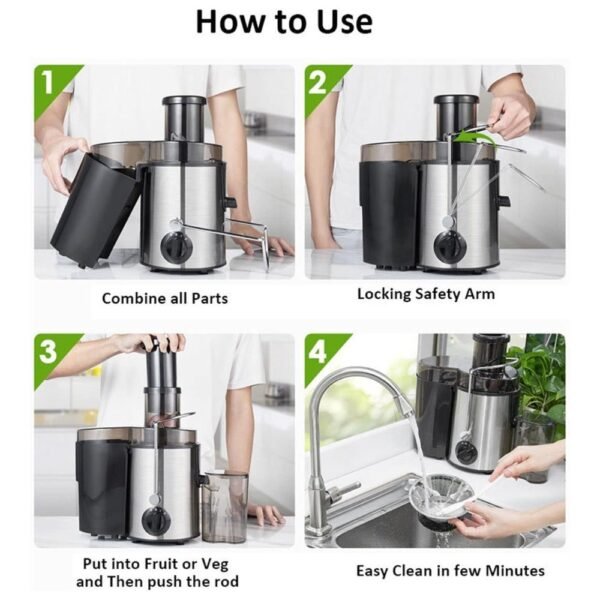 How to Use

1

Combine all Parts

2

Locking Safety Arm

3

Put into Fruit or Veg and Then push the rod

4

Easy Clean in few Minutes